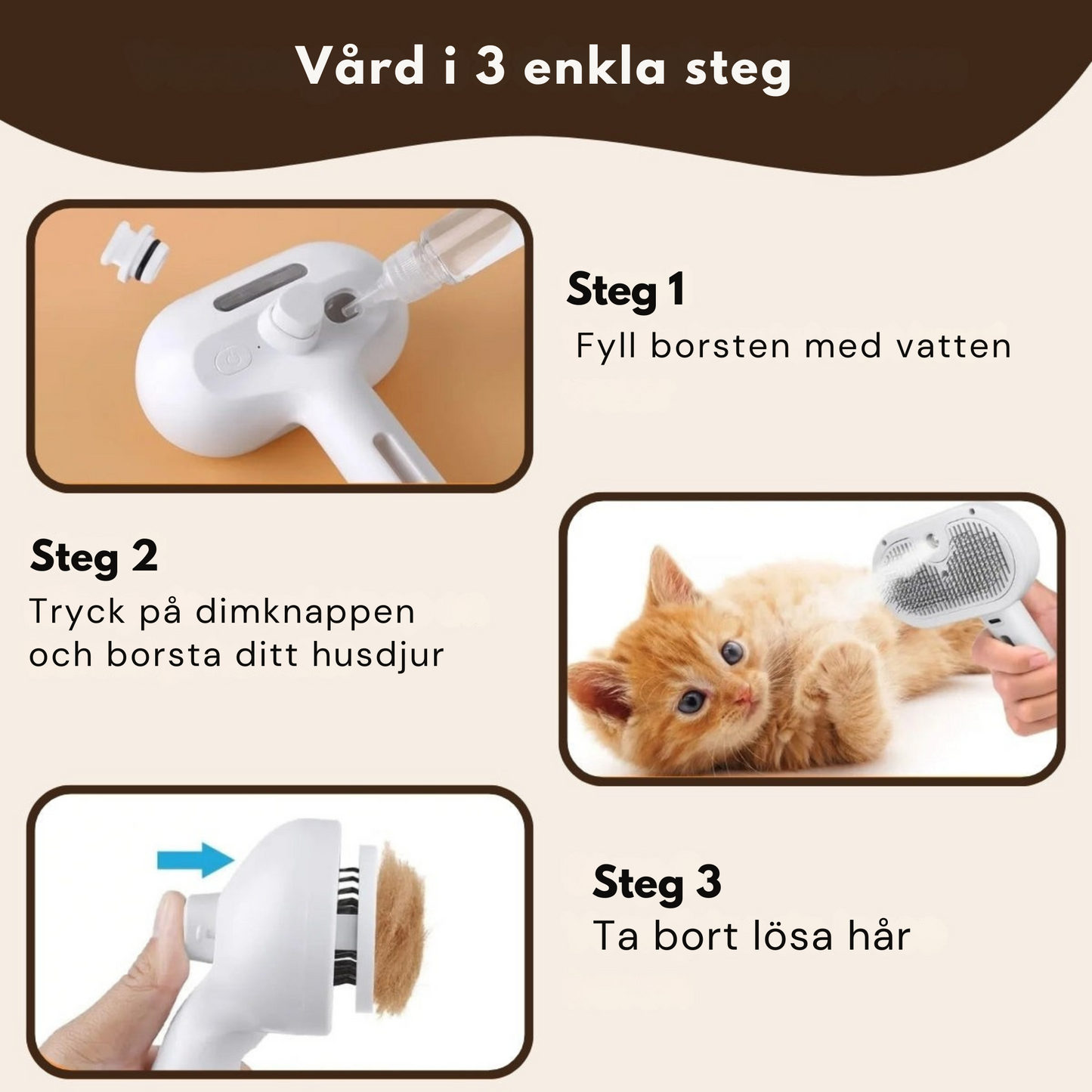 Vård i 3 enkla steg

Steg 1
Fyll borsten med vatten

Steg 2
Tryck på dimknappen och borsta ditt husdjur

Steg 3
Ta bort lösa hår